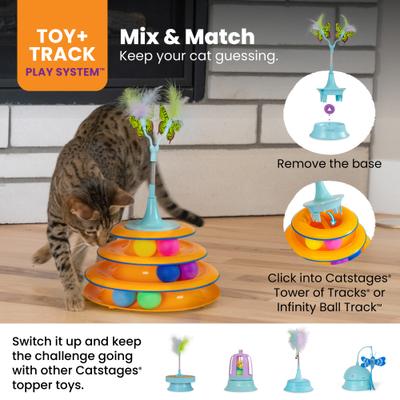 TOY+ TRACK
PLAY SYSTEM™

Mix & Match
Keep your cat guessing.

Remove the base

Click into Catstages® Tower of Tracks® or Infinity Ball Track™

Switch it up and keep the challenge going with other Catstages® topper toys.