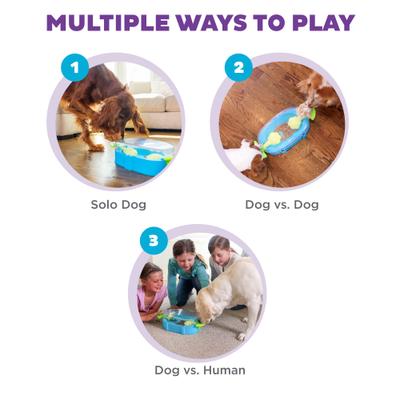 MULTIPLE WAYS TO PLAY

1

Solo Dog

2

Dog vs. Dog

3

Dog vs. Human