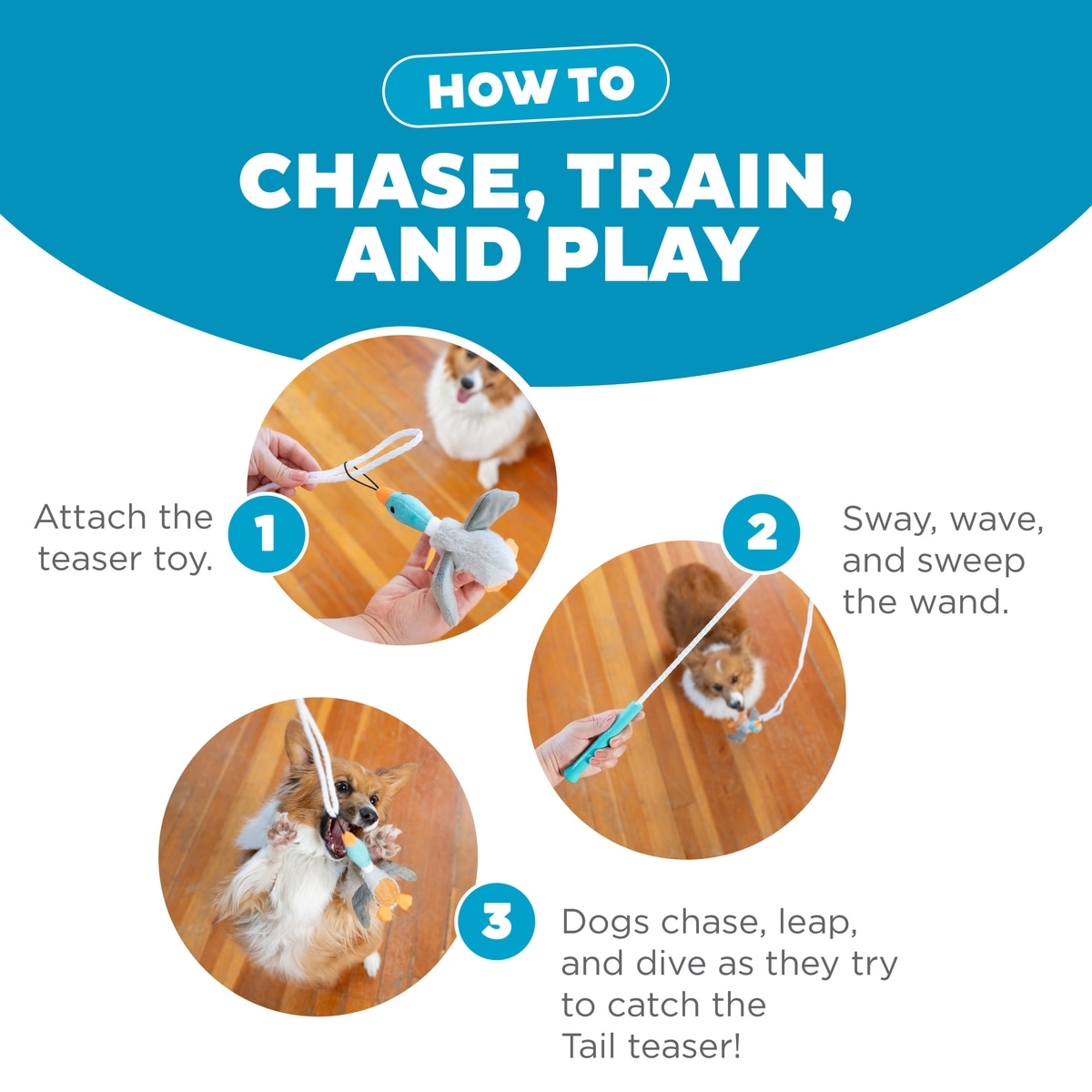 HOW TO

CHASE, TRAIN, AND PLAY

Attach the teaser toy.

1

2

Sway, wave, and sweep the wand.

3

Dogs chase, leap, and dive as they try to catch the Tail teaser!