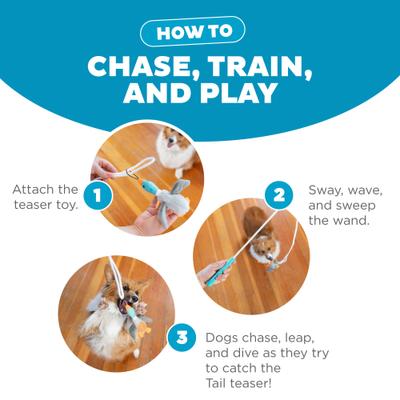 HOW TO

CHASE, TRAIN, AND PLAY

1 Attach the teaser toy.

2 Sway, wave, and sweep the wand.

3 Dogs chase, leap, and dive as they try to catch the Tail teaser!