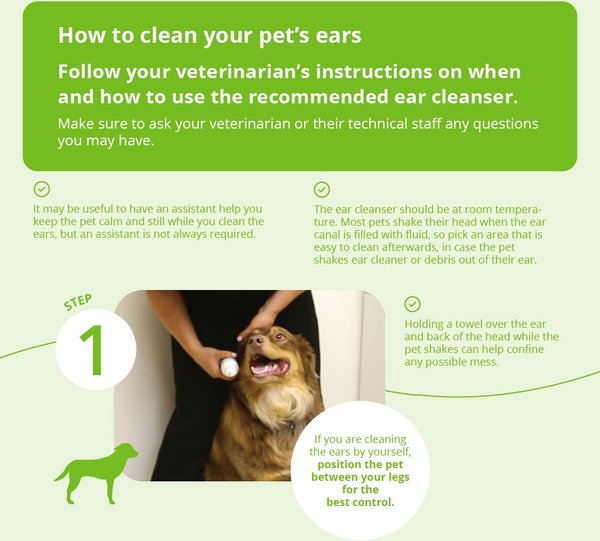 How to clean your pet's ears

Follow your veterinarian's instructions on when and how to use the recommended ear cleanser.

Make sure to ask your veterinarian or their technical staff any questions you may have.

It may be useful to have an assistant help you keep the pet calm and still while you clean the ears, but an assistant is not always required.

The ear cleanser should be at room temperature. Most pets shake their head when the ear canal is filled with fluid, so pick an area that is easy to clean afterwards, in case the pet shakes ear cleaner or debris out of their ear.

STEP

1

Holding a towel over the ear and back of the head while the pet shakes can help confine any possible mess.

If you are cleaning the ears by yourself, position the pet between your legs for the best control.