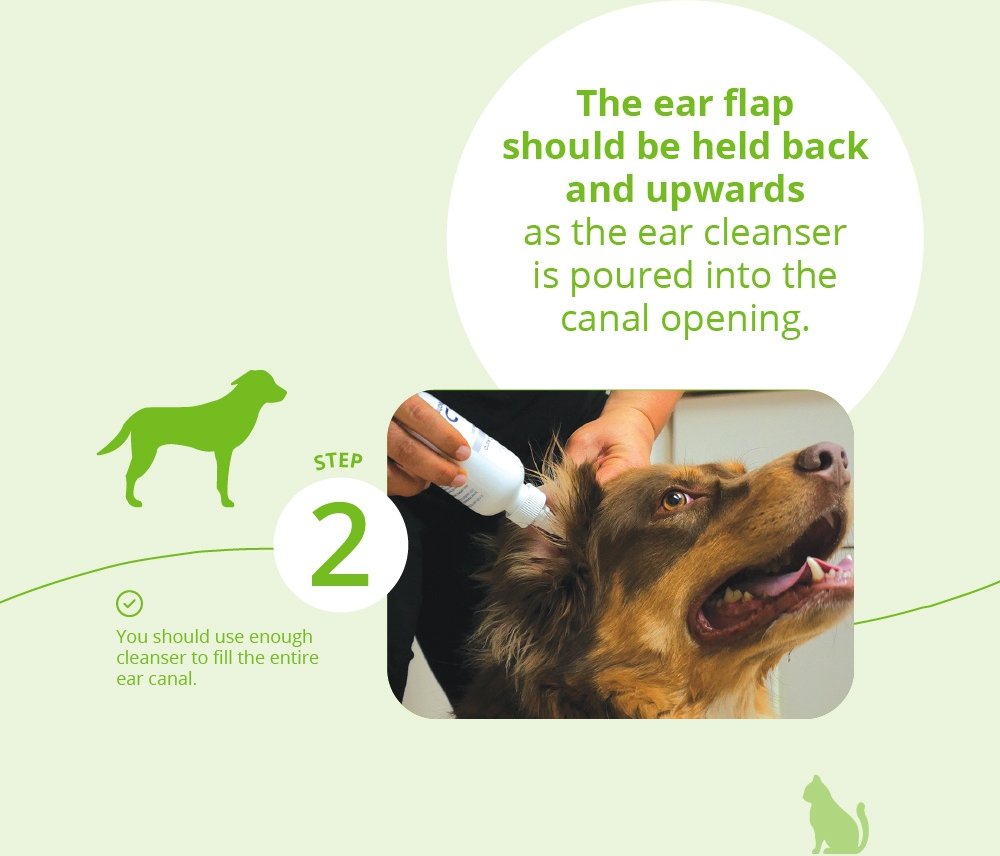 The ear flap should be held back and upwards as the ear cleanser is poured into the canal opening.

STEP

2

You should use enough cleanser to fill the entire ear canal.