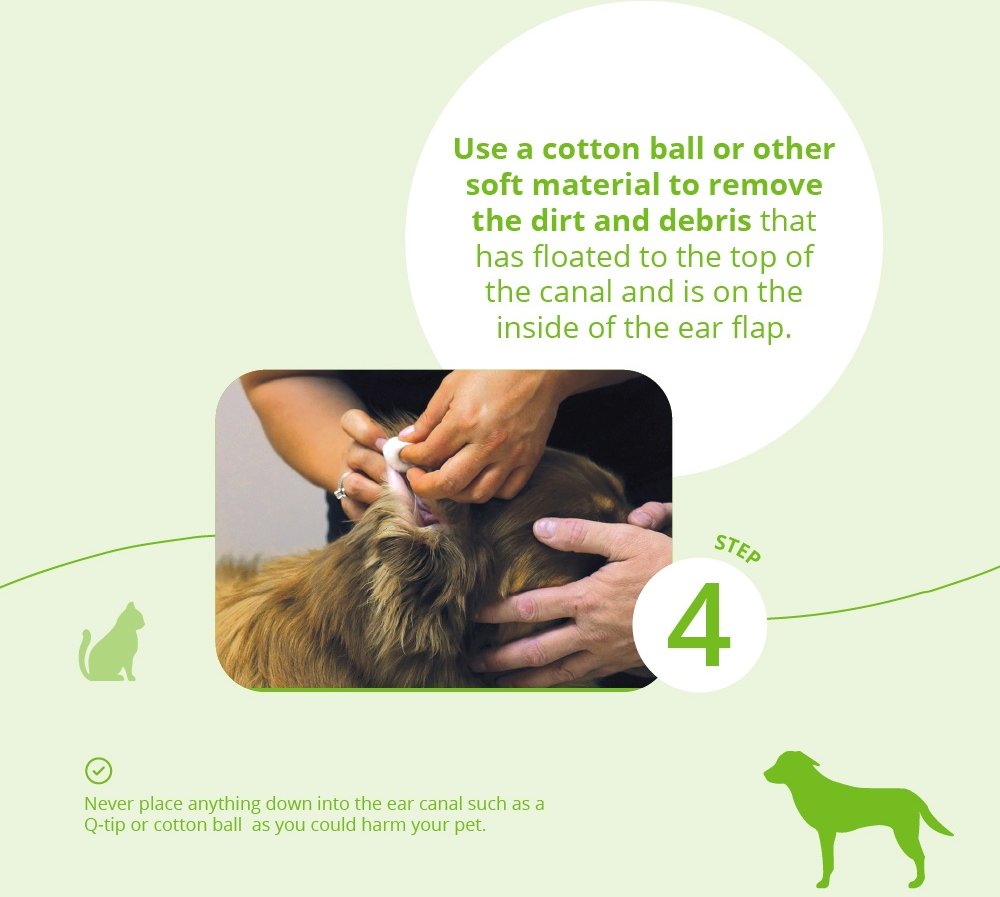 Use a cotton ball or other soft material to remove the dirt and debris that has floated to the top of the canal and is on the inside of the ear flap.

STEP

4

Never place anything down into the ear canal such as a Q-tip or cotton ball  as you could harm your pet.