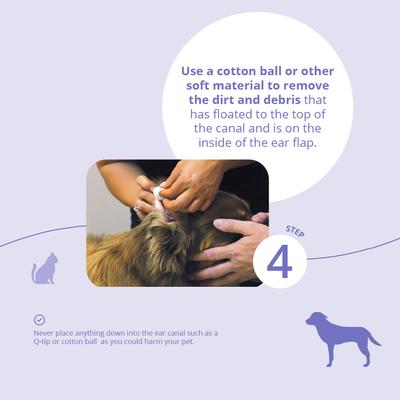 Use a cotton ball or other soft material to remove the dirt and debris that has floated to the top of the canal and is on the inside of the ear flap.

STEP
4

Never place anything down into the ear canal such as a Q-tip or cotton ball as you could harm your pet.