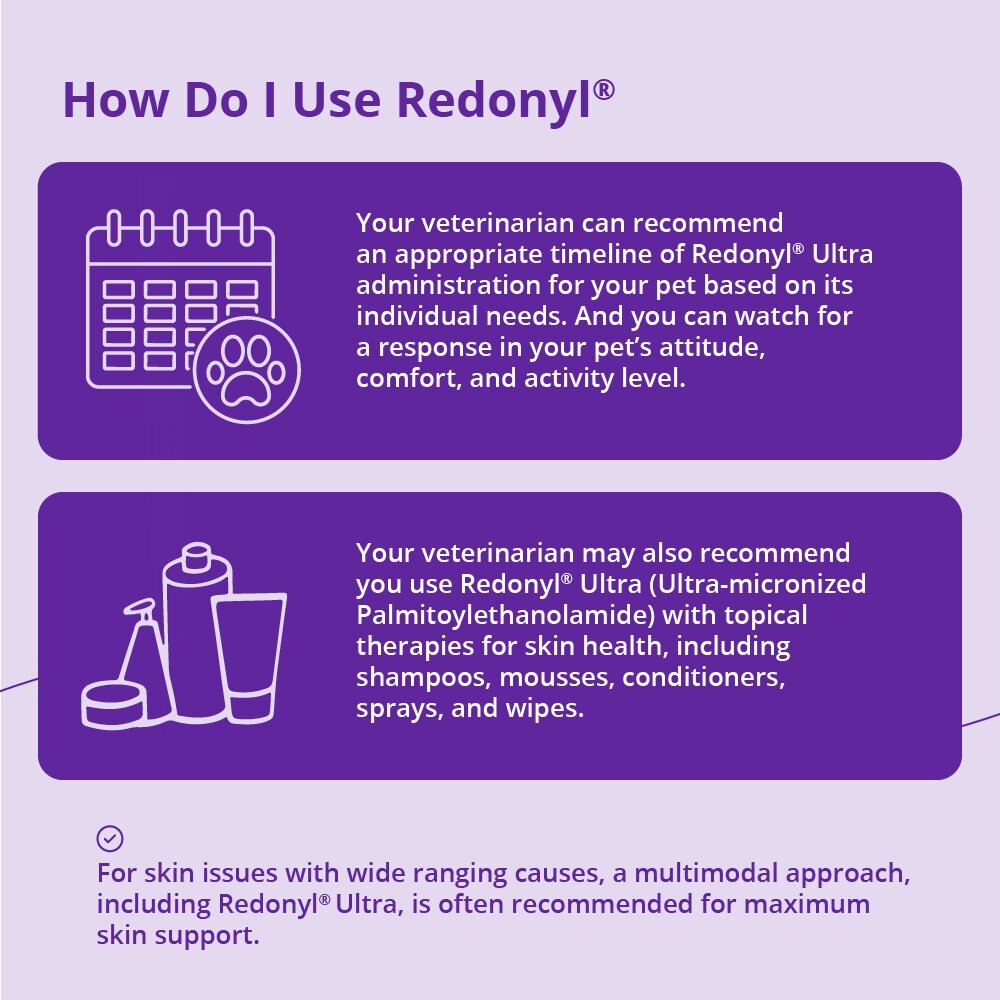 How Do I Use Redonyl®

Your veterinarian can recommend an appropriate timeline of Redonyl® Ultra administration for your pet based on its individual needs. And you can watch for a response in your pet's attitude, comfort, and activity level.

Your veterinarian may also recommend you use Redonyl® Ultra (Ultra-micronized Palmitoylethanolamide) with topical therapies for skin health, including shampoos, mousses, conditioners, sprays, and wipes.

For skin issues with wide ranging causes, a multimodal approach, including Redonyl® Ultra, is often recommended for maximum skin support.