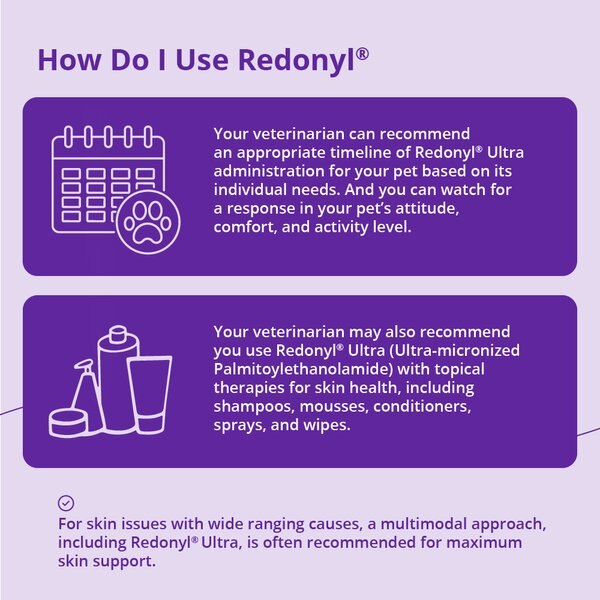 How Do I Use Redonyl®

Your veterinarian can recommend an appropriate timeline of Redonyl® Ultra administration for your pet based on its individual needs. And you can watch for a response in your pet's attitude, comfort, and activity level.

Your veterinarian may also recommend you use Redonyl® Ultra (Ultra-micronized Palmitoylethanolamide) with topical therapies for skin health, including shampoos, mousses, conditioners, sprays, and wipes.

For skin issues with wide ranging causes, a multimodal approach, including Redonyl® Ultra, is often recommended for maximum skin support.