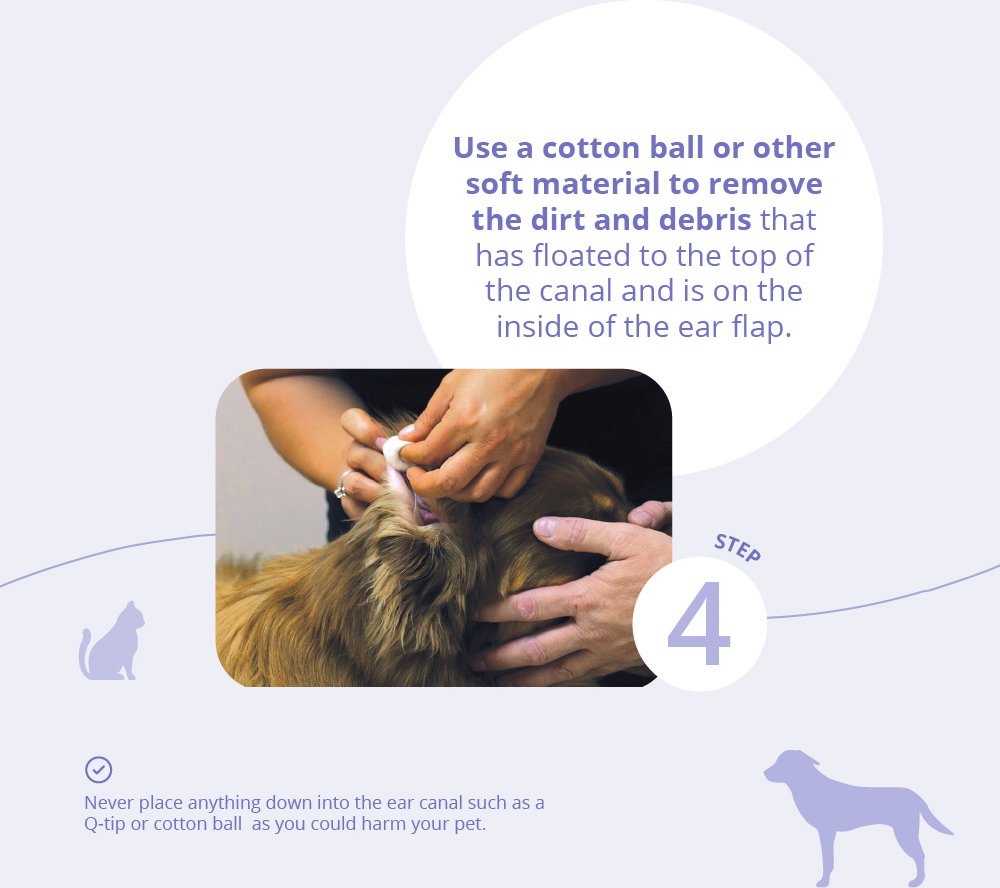 Use a cotton ball or other soft material to remove the dirt and debris that has floated to the top of the canal and is on the inside of the ear flap.

STEP

4

Never place anything down into the ear canal such as a Q-tip or cotton ball  as you could harm your pet.