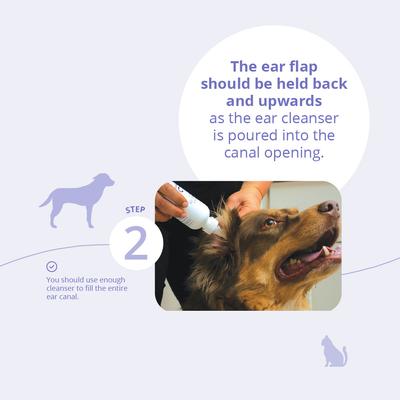 The ear flap should be held back and upwards as the ear cleanser is poured into the canal opening.

STEP

2

You should use enough cleanser to fill the entire ear canal.