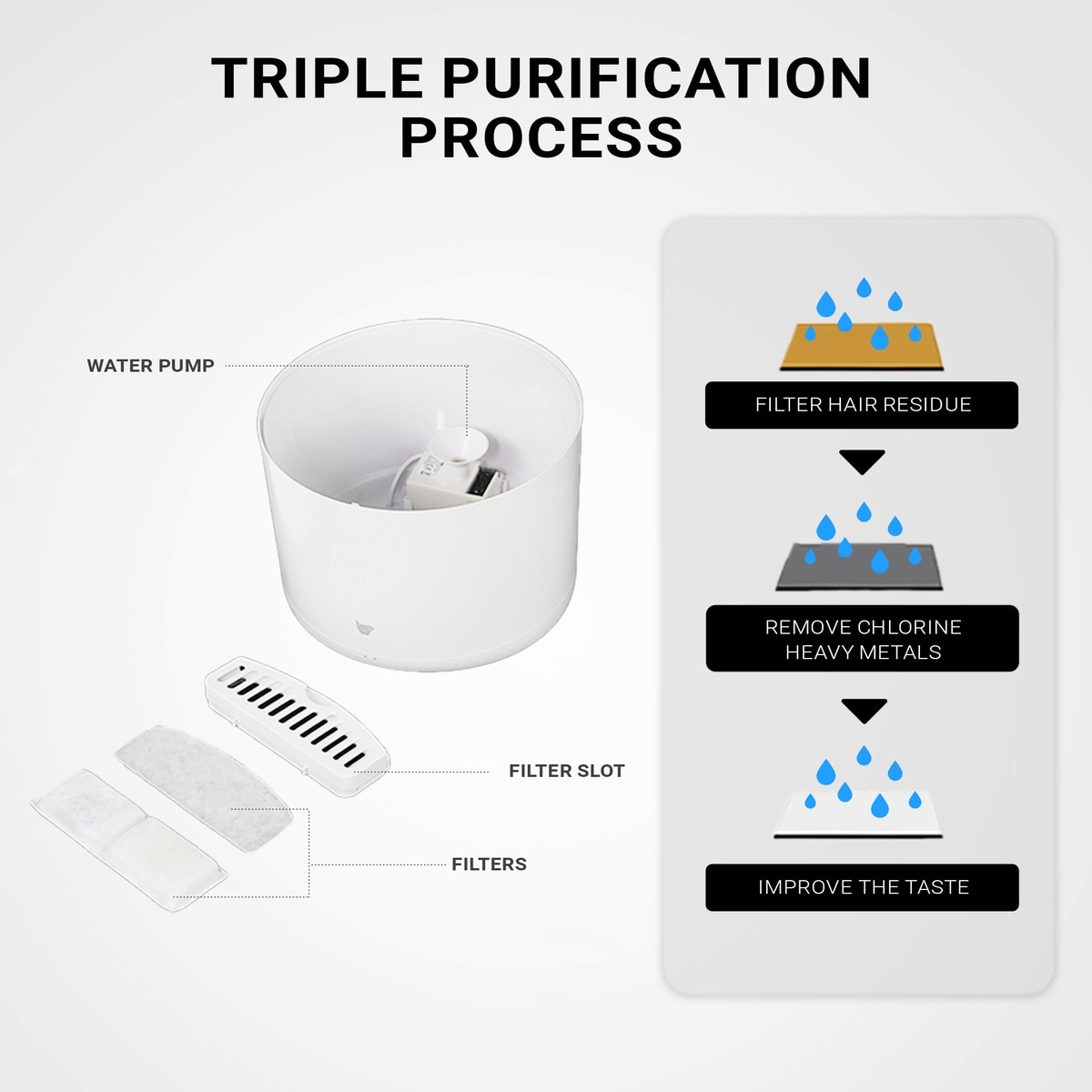 TRIPLE PURIFICATION PROCESS

WATER PUMP

FILTER SLOT

FILTERS

FILTER HAIR RESIDUE

REMOVE CHLORINE HEAVY METALS

IMPROVE THE TASTE