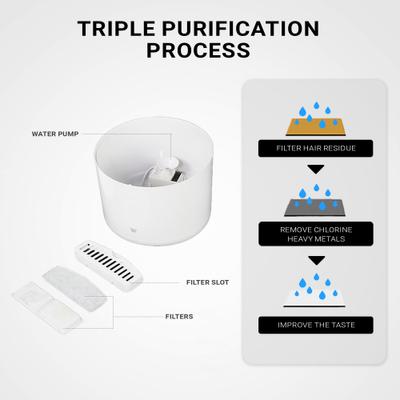 TRIPLE PURIFICATION PROCESS

WATER PUMP

FILTER SLOT

FILTERS

FILTER HAIR RESIDUE

REMOVE CHLORINE HEAVY METALS

IMPROVE THE TASTE