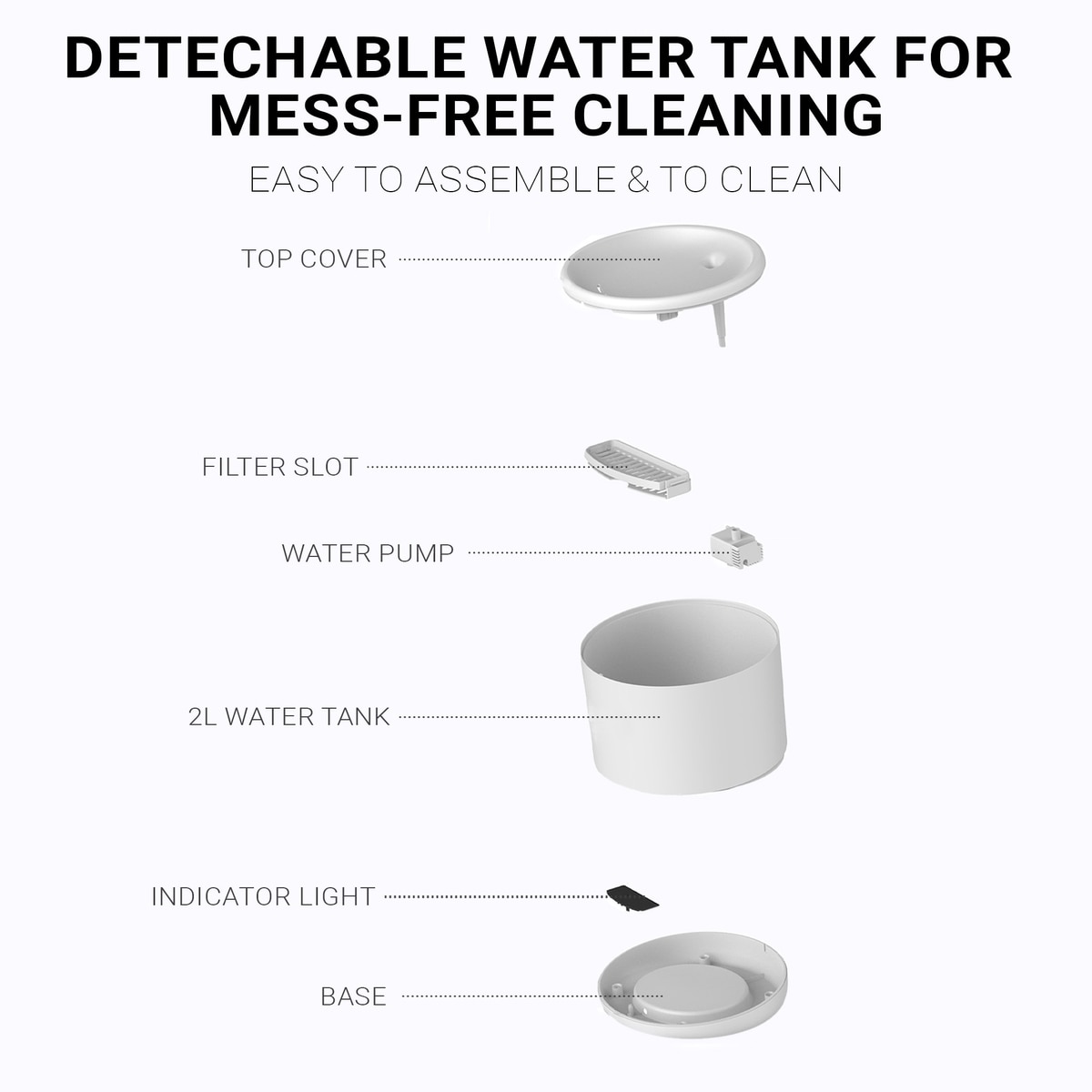 DETECHABLE WATER TANK FOR MESS-FREE CLEANING

EASY TO ASSEMBLE & TO CLEAN

TOP COVER

FILTER SLOT

WATER PUMP

2L WATER TANK

INDICATOR LIGHT

BASE