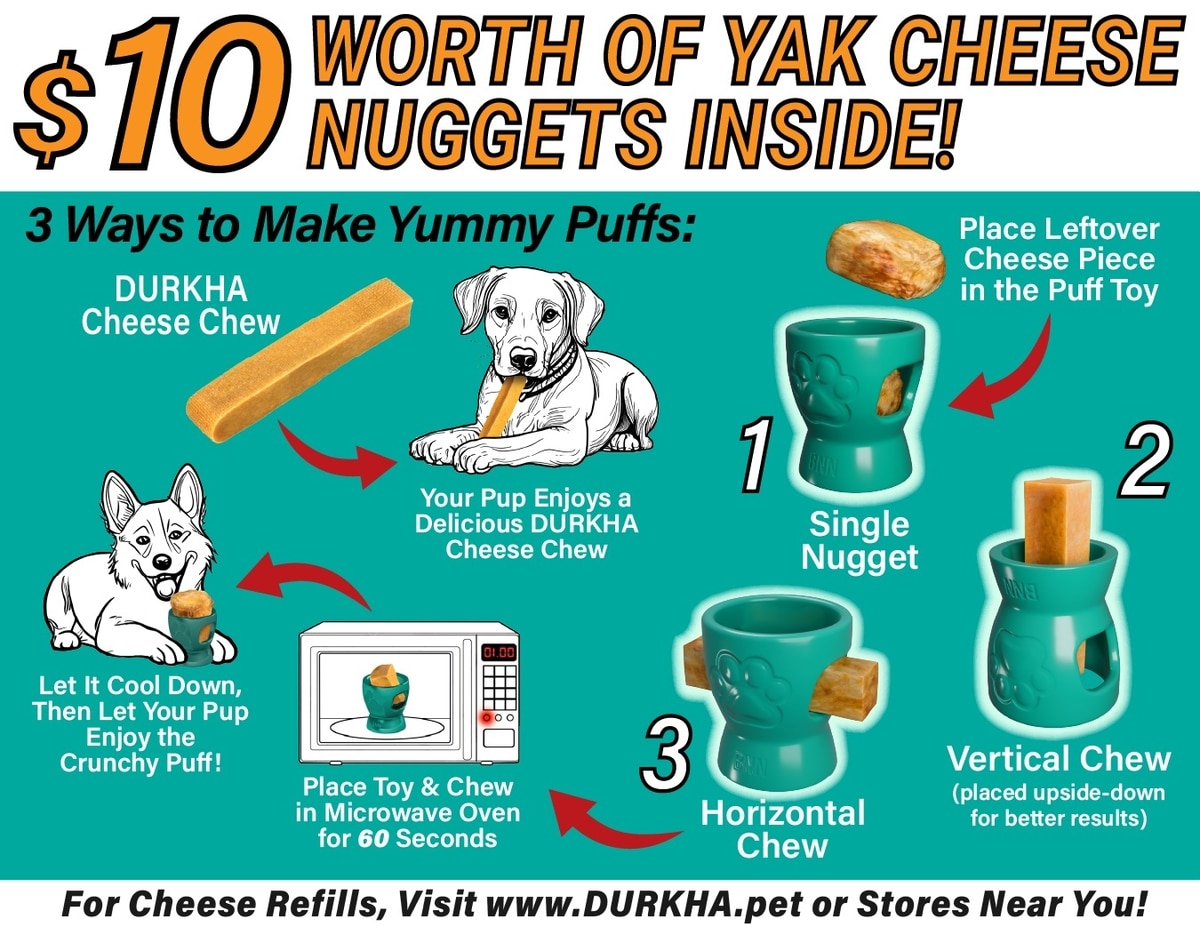 $10 WORTH OF YAK CHEESE NUGGETS INSIDE!

3 Ways to Make Yummy Puffs:

DURKHA Cheese Chew

Your Pup Enjoys a Delicious DURKHA Cheese Chew

Place Leftover Cheese Piece in the Puff Toy

1

Single Nugget

2

Vertical Chew
(placed upside-down for better results)

3

Horizontal Chew

01:00

Place Toy & Chew in Microwave Oven for 60 Seconds

Let It Cool Down, Then Let Your Pup Enjoy the Crunchy Puff!

For Cheese Refills, Visit www.DURKHA.pet or Stores Near You!