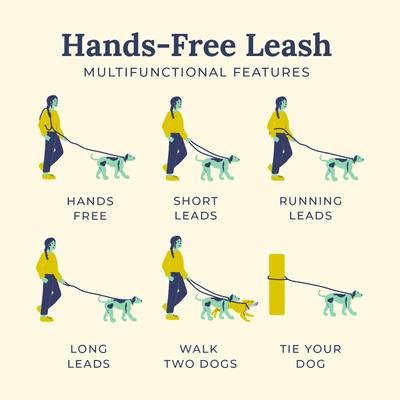 Hands-Free Leash
MULTIFUNCTIONAL FEATURES

HANDS FREE

SHORT LEADS

RUNNING LEADS

LONG LEADS

WALK TWO DOGS

TIE YOUR DOG