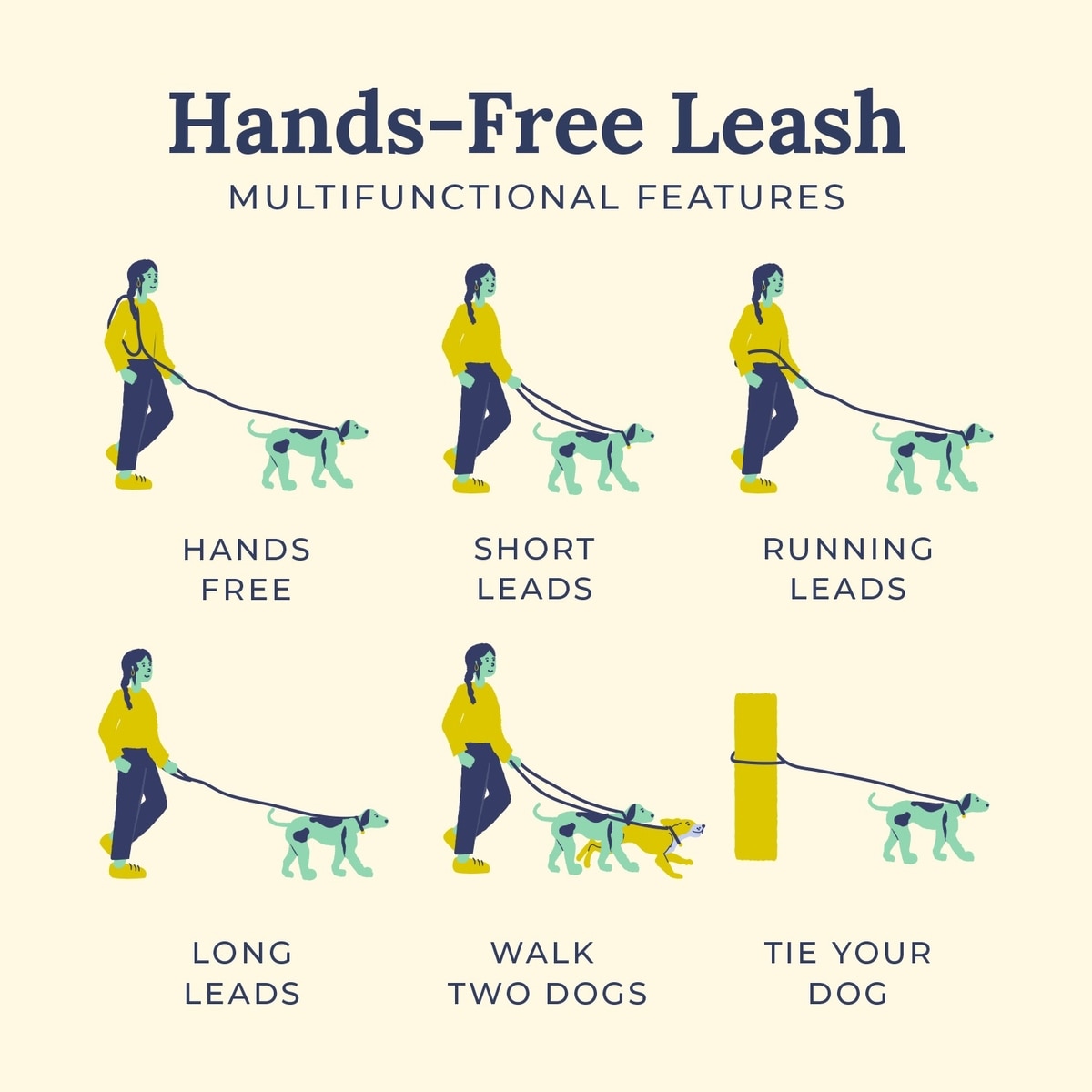 Hands-Free Leash
MULTIFUNCTIONAL FEATURES

HANDS FREE

SHORT LEADS

RUNNING LEADS

LONG LEADS

WALK TWO DOGS

TIE YOUR DOG