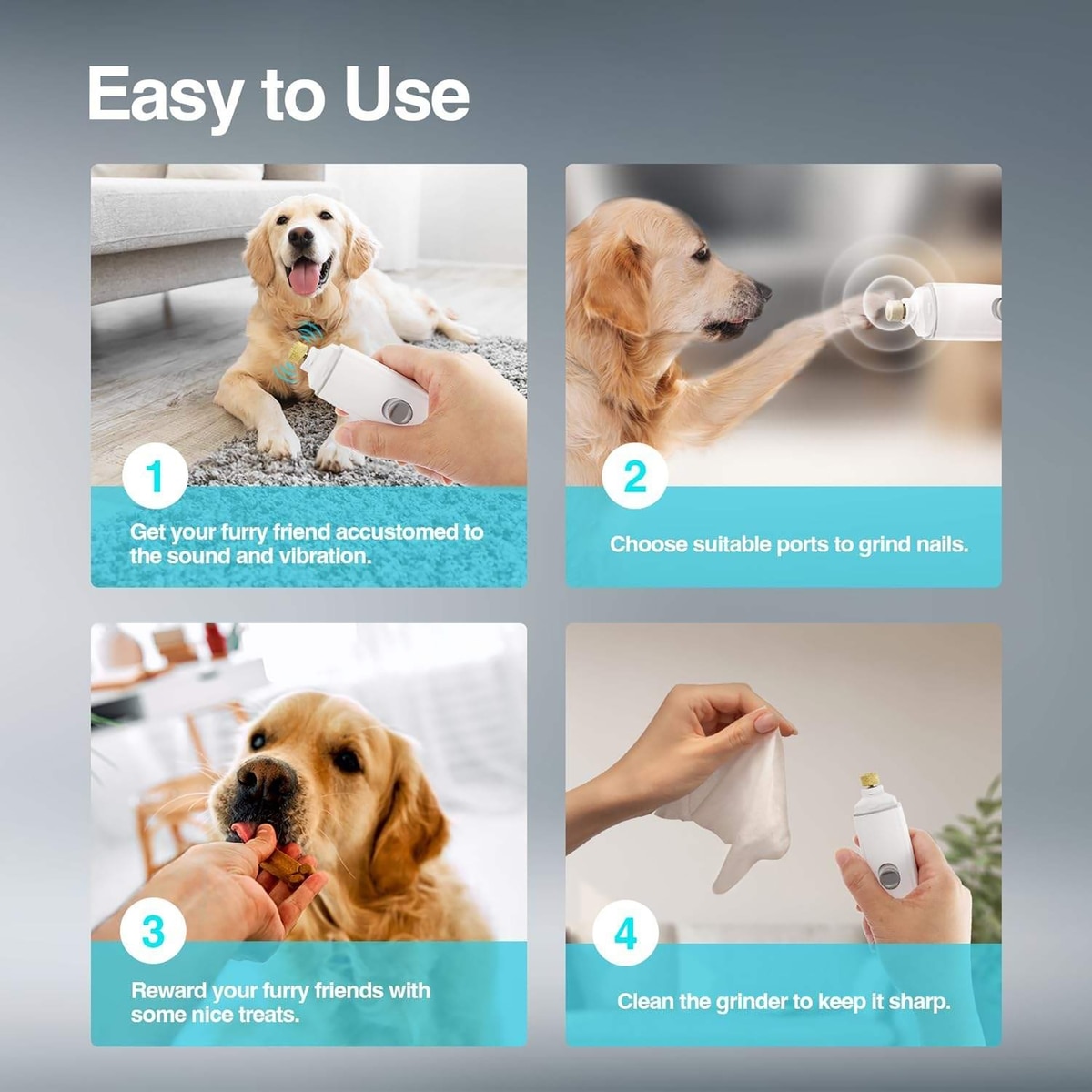 Easy to Use

1

Get your furry friend accustomed to the sound and vibration.

2

Choose suitable ports to grind nails.

3

Reward your furry friends with some nice treats.

4

Clean the grinder to keep it sharp.