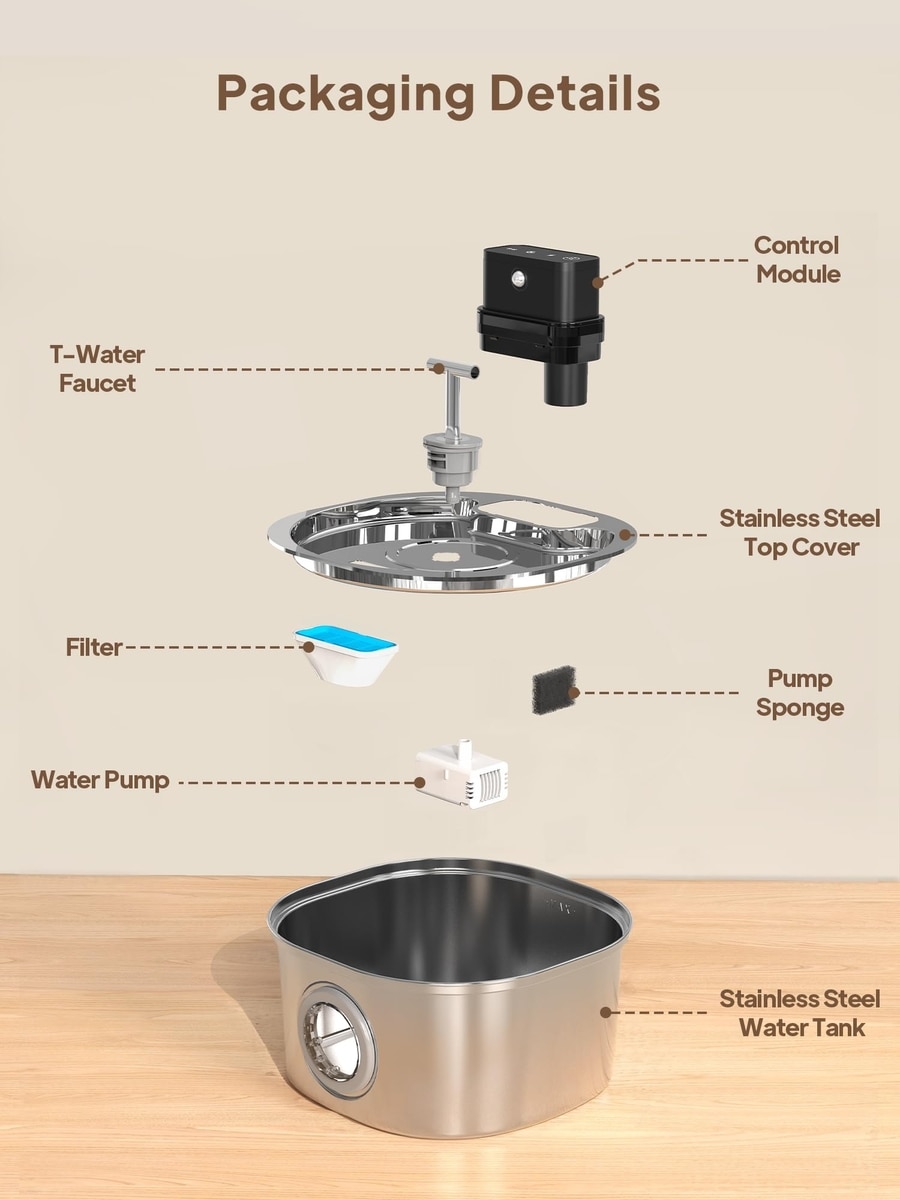 Packaging Details

Control Module

T-Water Faucet

Stainless Steel Top Cover

Filter

Pump Sponge

Water Pump

Stainless Steel Water Tank