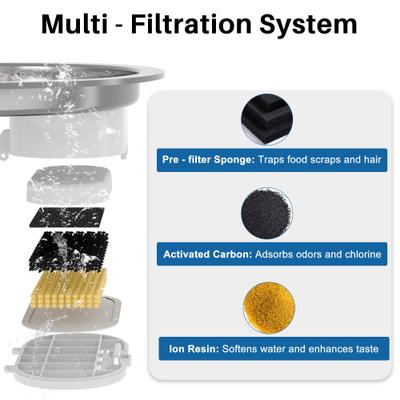 Multi - Filtration System

Pre - filter Sponge: Traps food scraps and hair

Activated Carbon: Adsorbs odors and chlorine

Ion Resin: Softens water and enhances taste