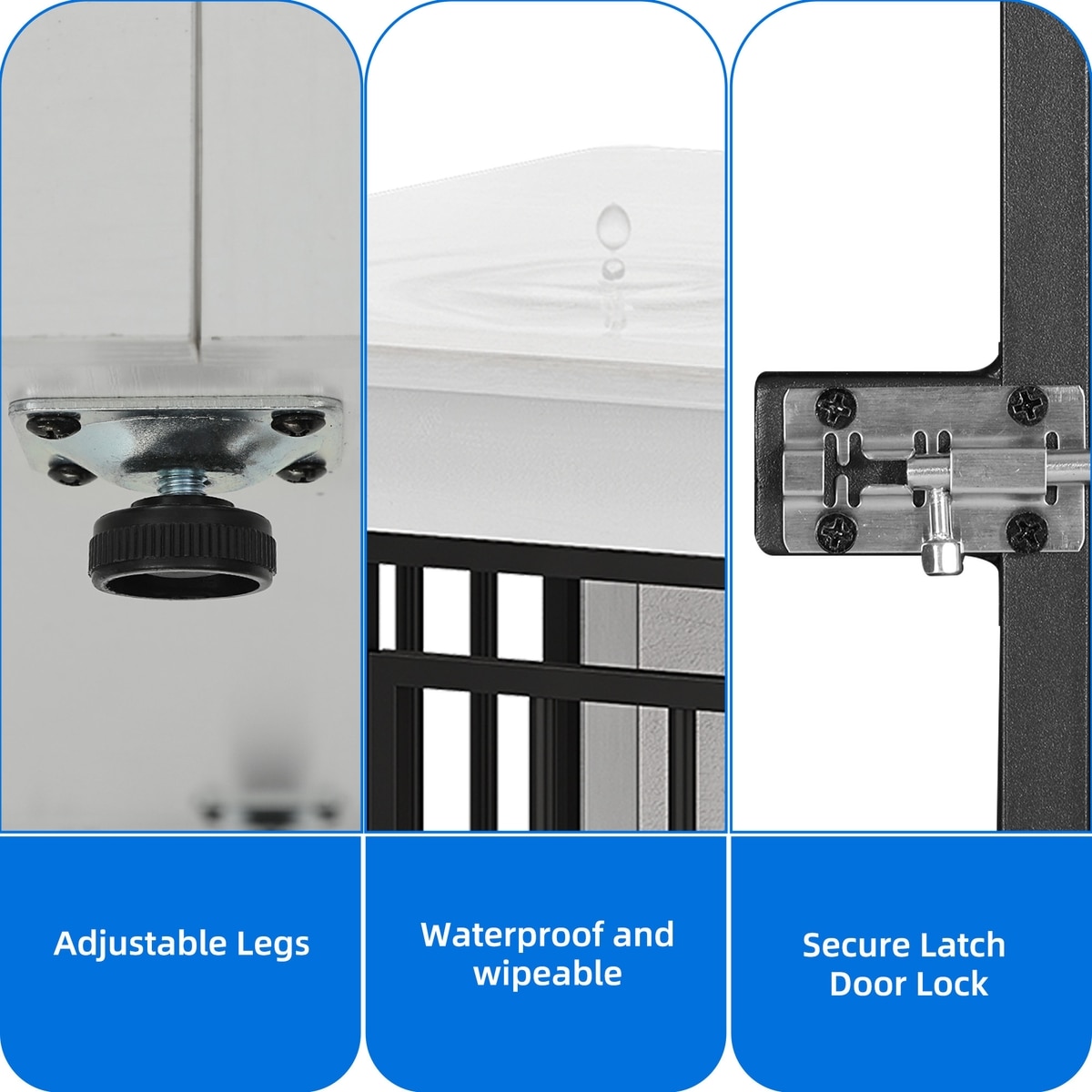 Adjustable Legs

Waterproof and wipeable

Secure Latch Door Lock