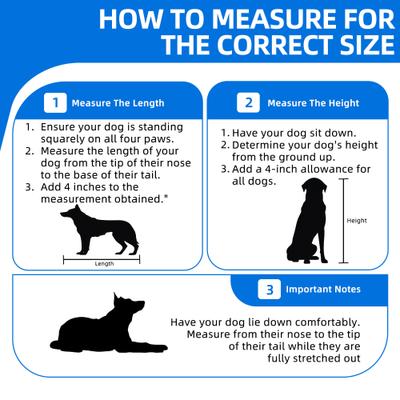 HOW TO MEASURE FOR THE CORRECT SIZE

1 Measure The Length

1. Ensure your dog is standing squarely on all four paws.
2. Measure the length of your dog from the tip of their nose to the base of their tail.
3. Add 4 inches to the measurement obtained.*

Length

2 Measure The Height

1. Have your dog sit down.
2. Determine your dog's height from the ground up.
3. Add a 4-inch allowance for all dogs.

Height

3 Important Notes

Have your dog lie down comfortably. Measure from their nose to the tip of their tail while they are fully stretched out