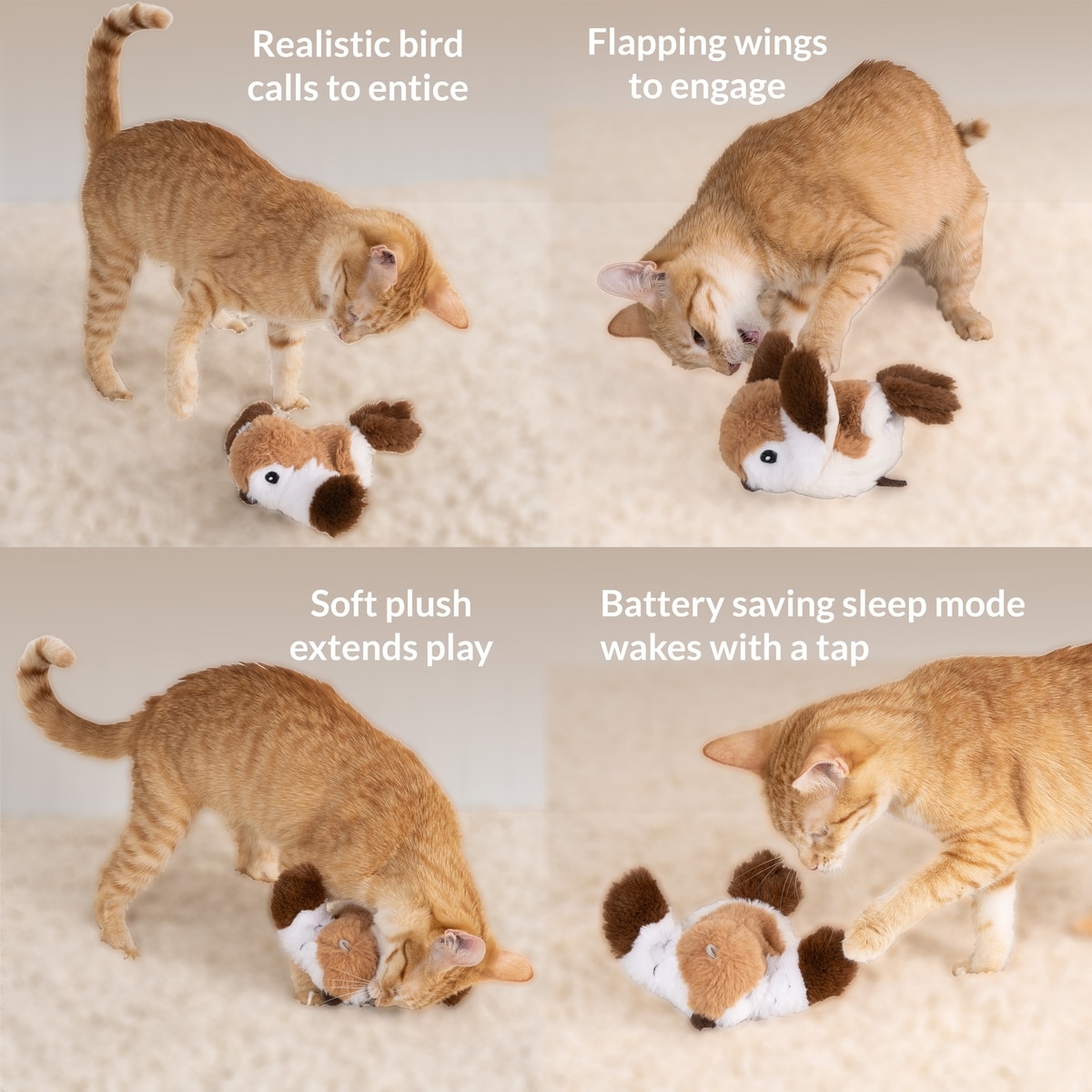 Realistic bird calls to entice

Flapping wings to engage

Soft plush extends play

Battery saving sleep mode wakes with a tap