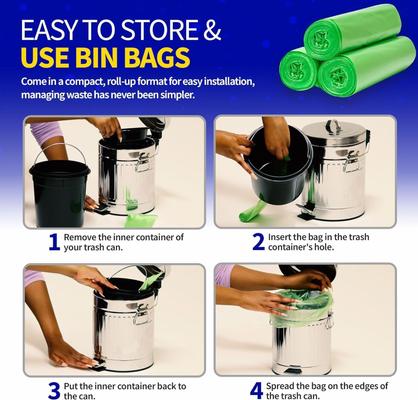 EASY TO STORE &
USE BIN BAGS

Come in a compact, roll-up format for easy installation, managing waste has never been simpler.

1 Remove the inner container of your trash can.

2 Insert the bag in the trash container's hole.

3 Put the inner container back to the can.

4 Spread the bag on the edges of the trash can.