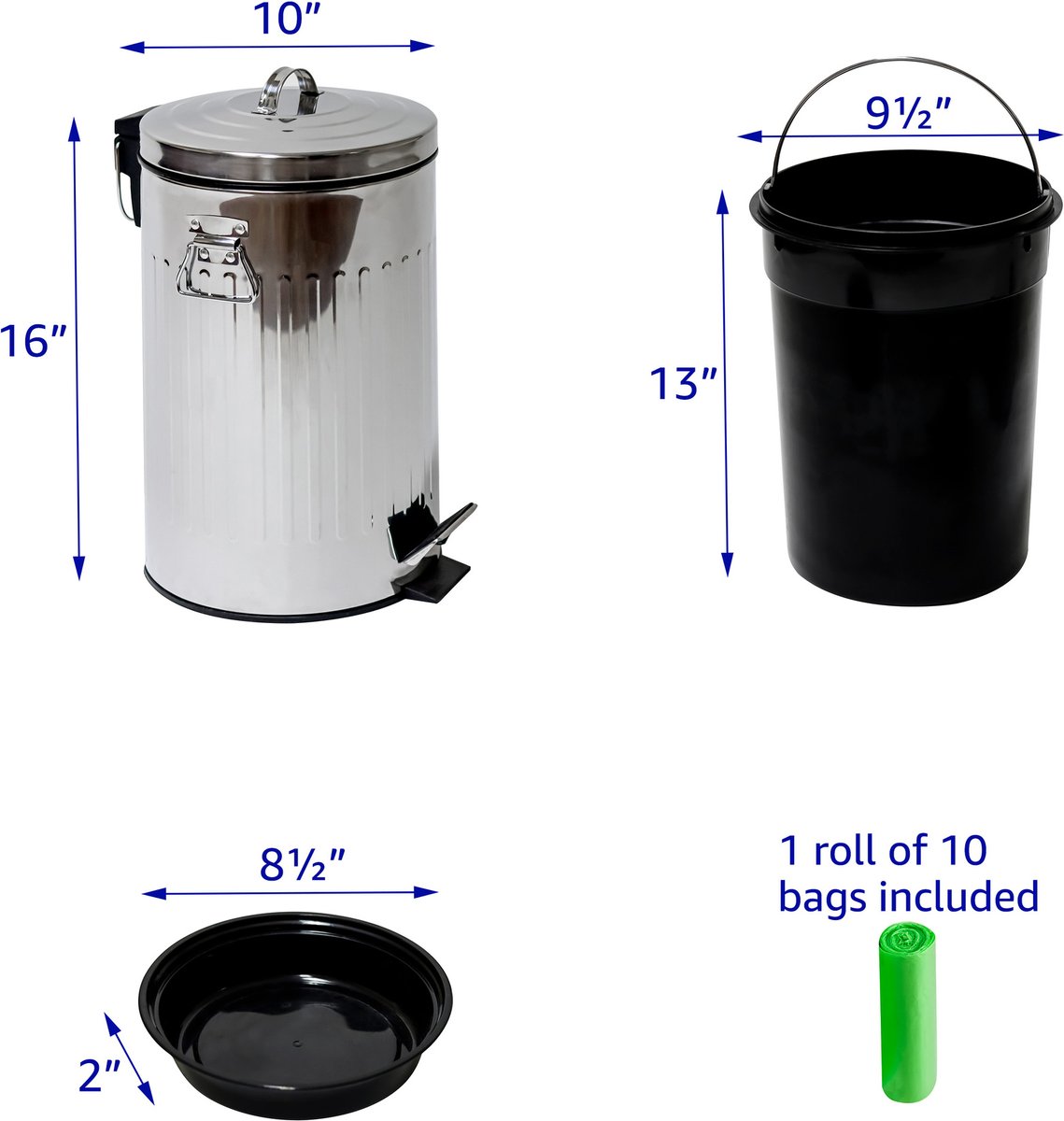 10″

16″

9½″

13″

8½″

2″

1 roll of 10 bags included