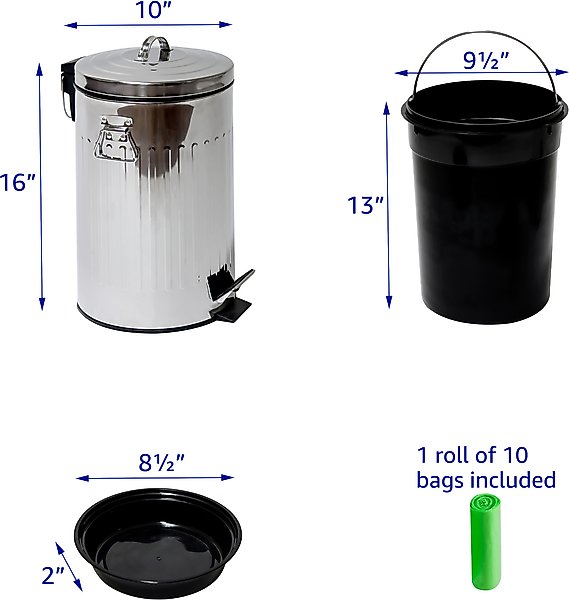 10"

16"

9½"

13"

8½"

2"

1 roll of 10 bags included