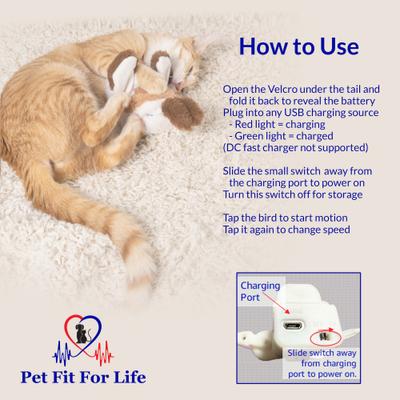 How to Use

Open the Velcro under the tail and fold it back to reveal the battery
Plug into any USB charging source
- Red light = charging
- Green light = charged
(DC fast charger not supported)

Slide the small switch away from the charging port to power on
Turn this switch off for storage

Tap the bird to start motion
Tap it again to change speed

Charging Port

Slide switch away from charging port to power on.

Pet Fit For Life