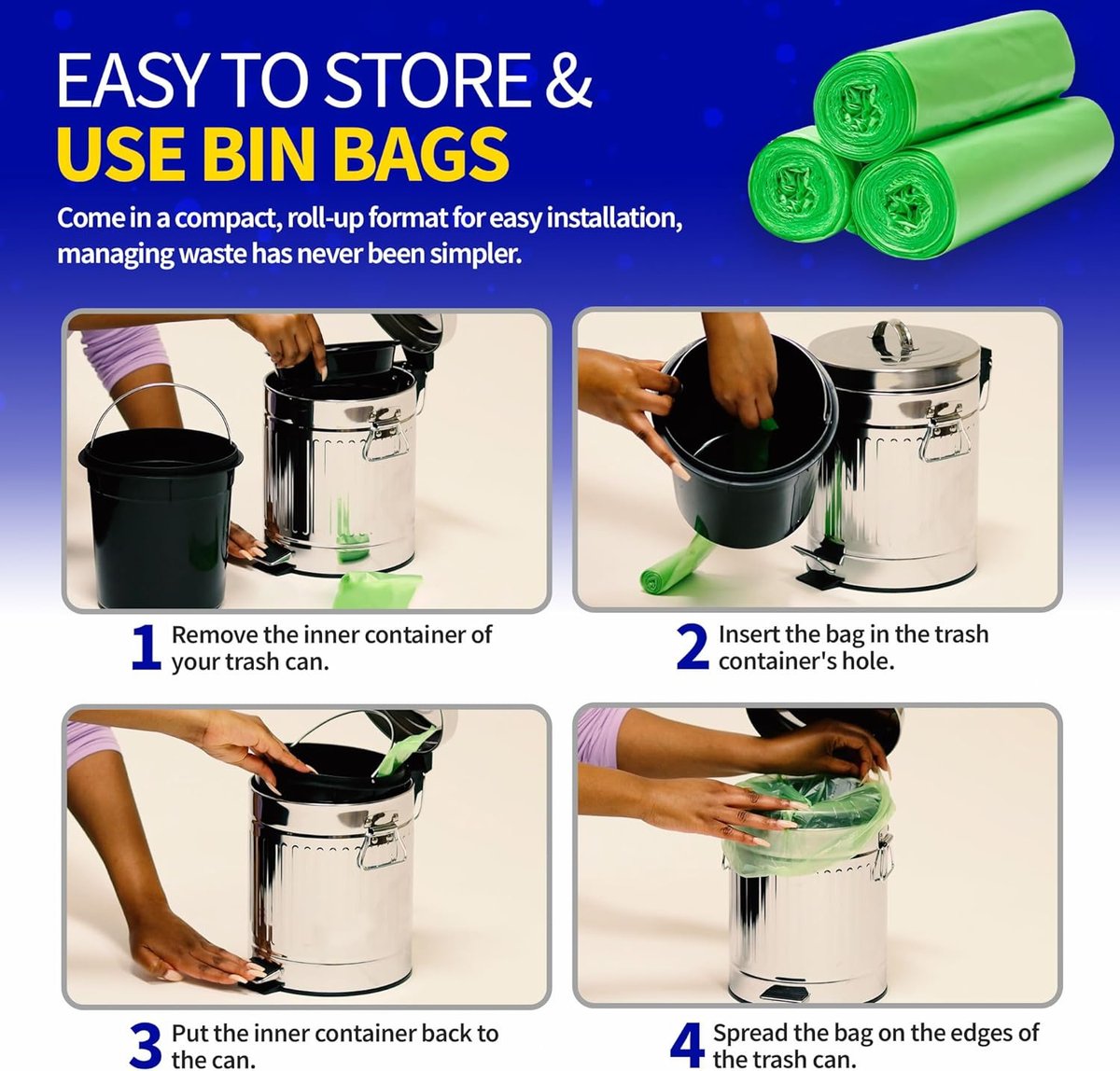 EASY TO STORE &
USE BIN BAGS

Come in a compact, roll-up format for easy installation, managing waste has never been simpler.

1 Remove the inner container of your trash can.

2 Insert the bag in the trash container's hole.

3 Put the inner container back to the can.

4 Spread the bag on the edges of the trash can.