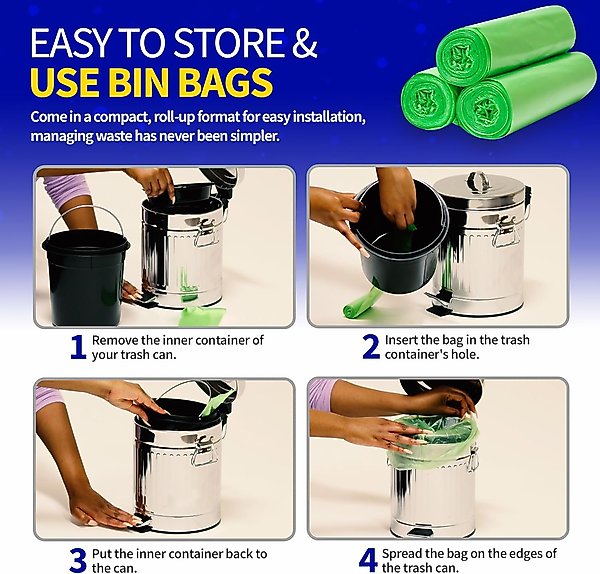 EASY TO STORE &
USE BIN BAGS

Come in a compact, roll-up format for easy installation, managing waste has never been simpler.

1 Remove the inner container of your trash can.

2 Insert the bag in the trash container's hole.

3 Put the inner container back to the can.

4 Spread the bag on the edges of the trash can.