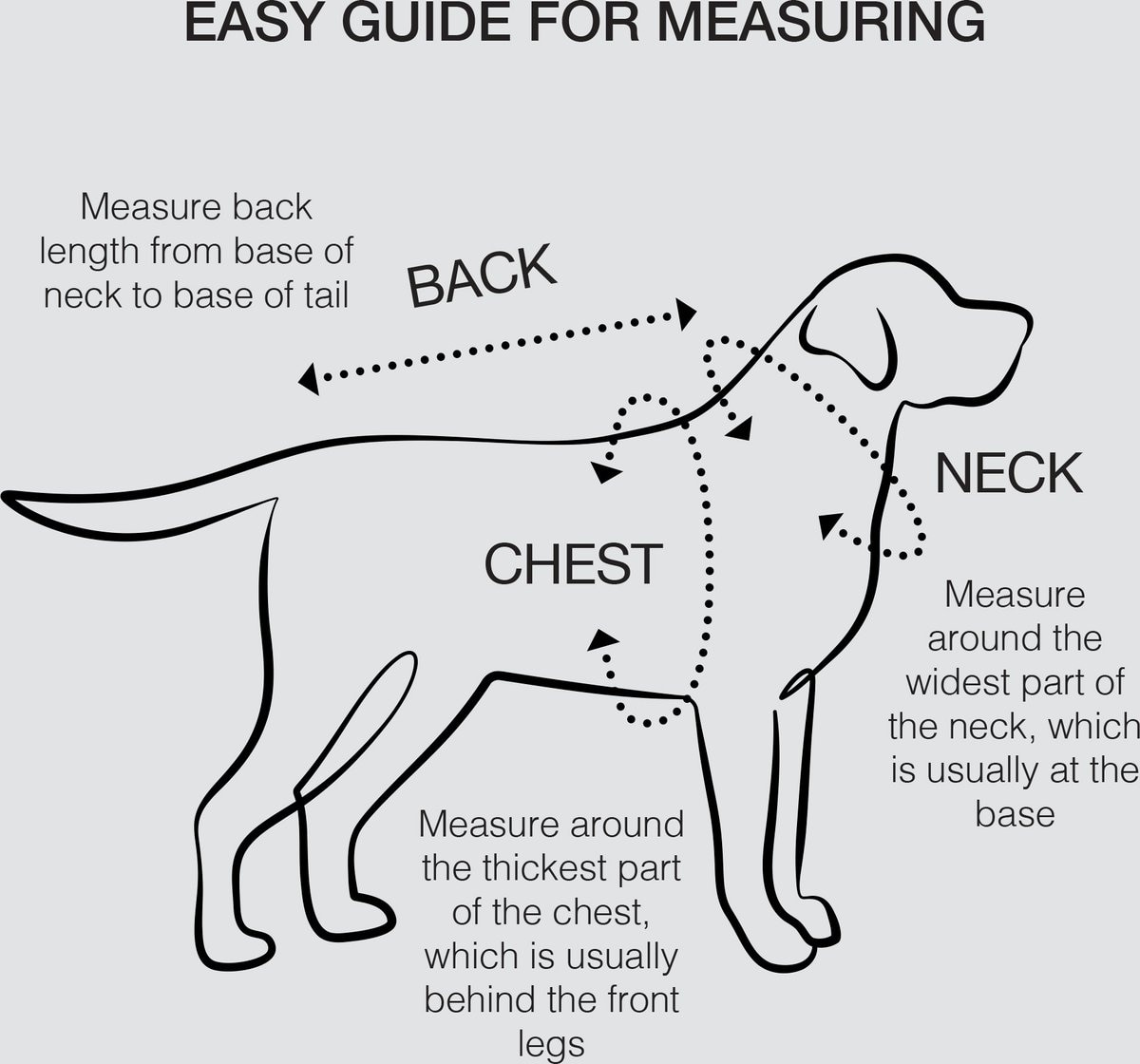 EASY GUIDE FOR MEASURING

Measure back length from base of neck to base of tail

BACK

NECK

CHEST

Measure around the widest part of the neck, which is usually at the base

Measure around the thickest part of the chest, which is usually behind the front legs