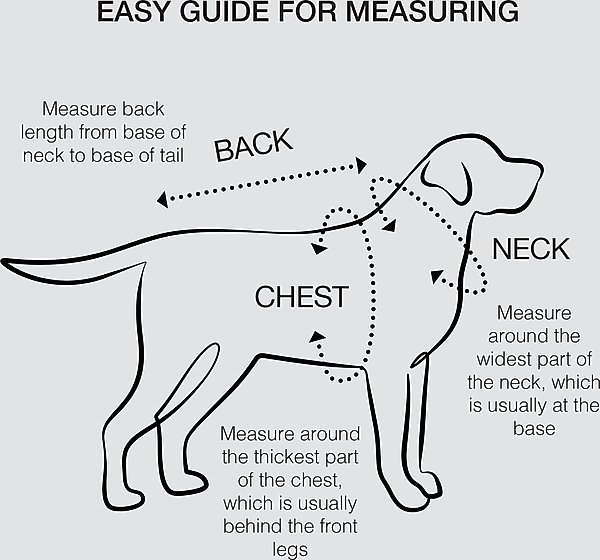 EASY GUIDE FOR MEASURING

Measure back length from base of neck to base of tail

BACK

NECK

CHEST

Measure around the widest part of the neck, which is usually at the base

Measure around the thickest part of the chest, which is usually behind the front legs