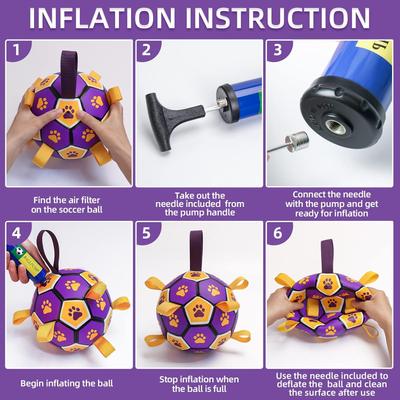 INFLATION INSTRUCTION

1

Find the air filter on the soccer ball

2

Take out the needle included from the pump handle

3

Connect the needle with the pump and get ready for inflation

4

Begin inflating the ball

5

Stop inflation when the ball is full

6

Use the needle included to deflate the ball and clean the surface after use