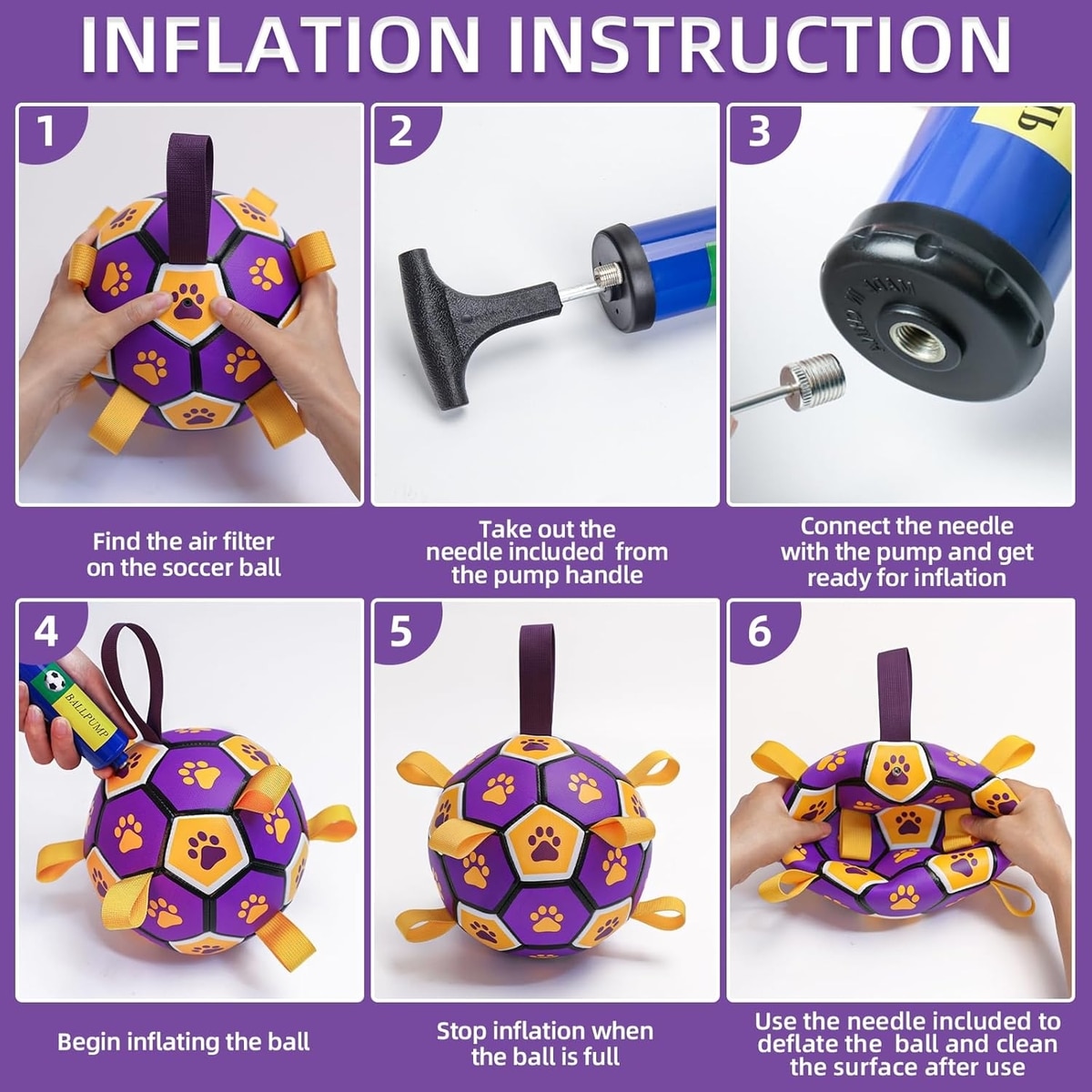 INFLATION INSTRUCTION

1

Find the air filter on the soccer ball

2

Take out the needle included from the pump handle

3

Connect the needle with the pump and get ready for inflation

4

BALLPUMP

Begin inflating the ball

5

Stop inflation when the ball is full

6

Use the needle included to deflate the ball and clean the surface after use