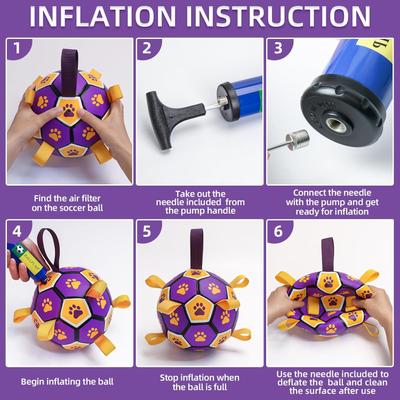 INFLATION INSTRUCTION

1

Find the air filter on the soccer ball

2

Take out the needle included from the pump handle

3

Connect the needle with the pump and get ready for inflation

4

Begin inflating the ball

5

Stop inflation when the ball is full

6

Use the needle included to deflate the ball and clean the surface after use