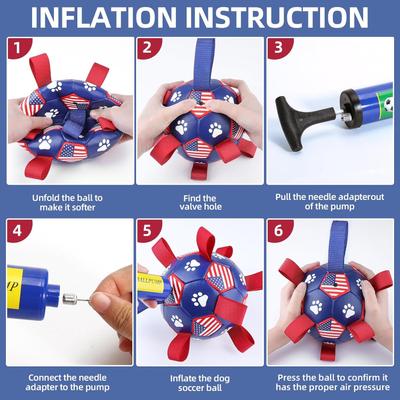 INFLATION INSTRUCTION

1

Unfold the ball to make it softer

2

Find the valve hole

3

Pull the needle adapterout of the pump

4

Connect the needle adapter to the pump

5

Inflate the dog soccer ball

6

Press the ball to confirm it has the proper air pressure