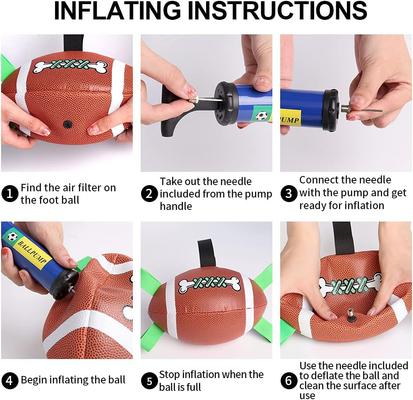 INFLATING INSTRUCTIONS

PUMP

1 Find the air filter on the foot ball

2 Take out the needle included from the pump handle

3 Connect the needle with the pump and get ready for inflation

BALLPUMP

4 Begin inflating the ball

5 Stop inflation when the ball is full

6 Use the needle included to deflate the ball and clean the surface after use