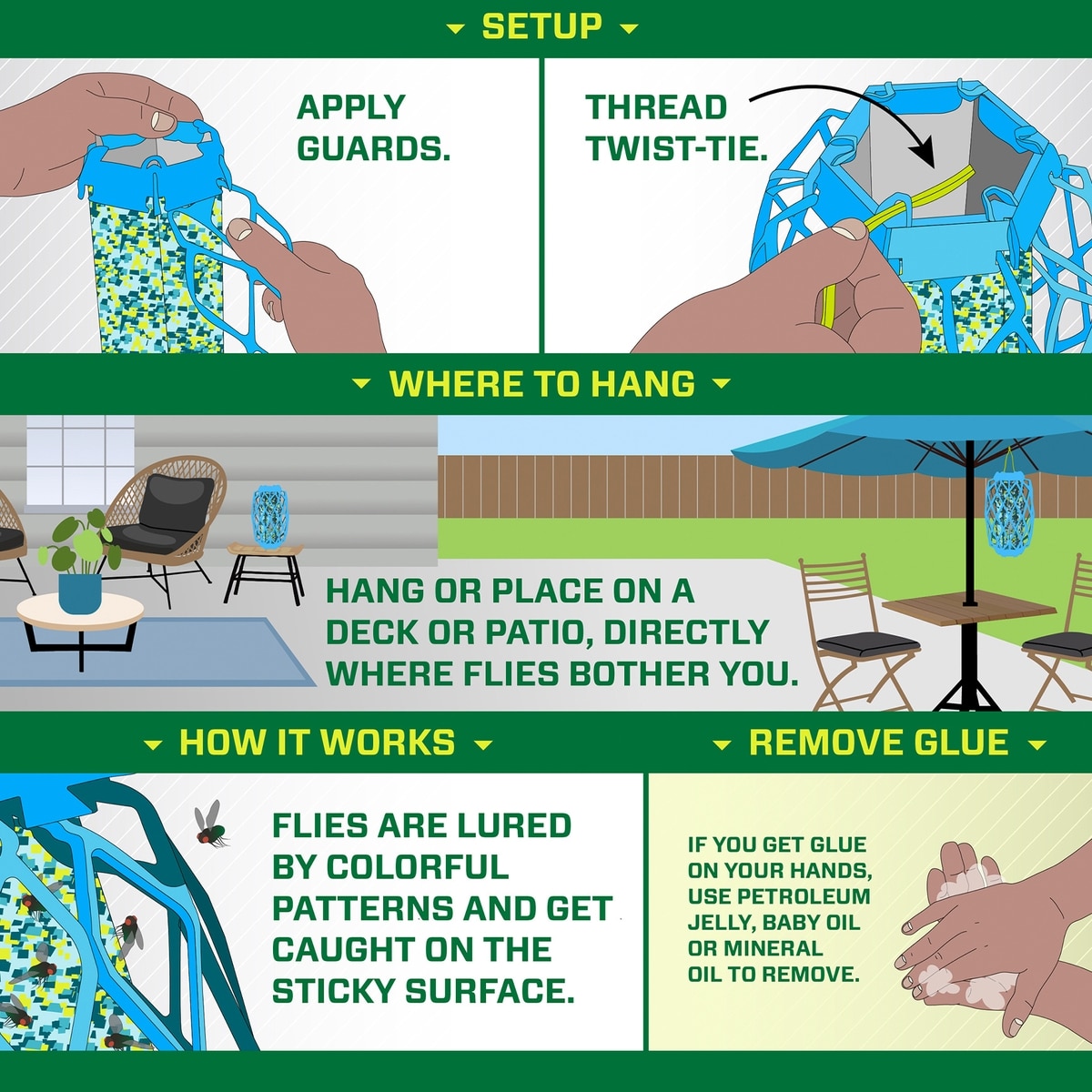 SETUP

APPLY GUARDS.

THREAD TWIST-TIE.

WHERE TO HANG

HANG OR PLACE ON A DECK OR PATIO, DIRECTLY WHERE FLIES BOTHER YOU.

HOW IT WORKS

FLIES ARE LURED BY COLORFUL PATTERNS AND GET CAUGHT ON THE STICKY SURFACE.

REMOVE GLUE

IF YOU GET GLUE ON YOUR HANDS, USE PETROLEUM JELLY, BABY OIL OR MINERAL OIL TO REMOVE.