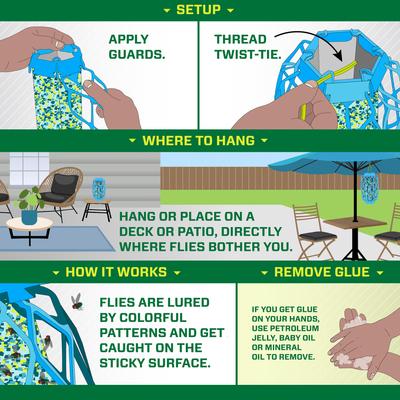 SETUP

APPLY GUARDS.

THREAD TWIST-TIE.

WHERE TO HANG

HANG OR PLACE ON A DECK OR PATIO, DIRECTLY WHERE FLIES BOTHER YOU.

HOW IT WORKS

FLIES ARE LURED BY COLORFUL PATTERNS AND GET CAUGHT ON THE STICKY SURFACE.

REMOVE GLUE

IF YOU GET GLUE ON YOUR HANDS, USE PETROLEUM JELLY, BABY OIL OR MINERAL OIL TO REMOVE.