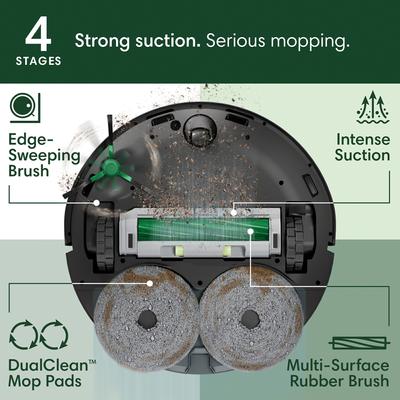 4 STAGES

Strong suction. Serious mopping.

Edge-Sweeping Brush

Intense Suction

DualClean™ Mop Pads

Multi-Surface Rubber Brush