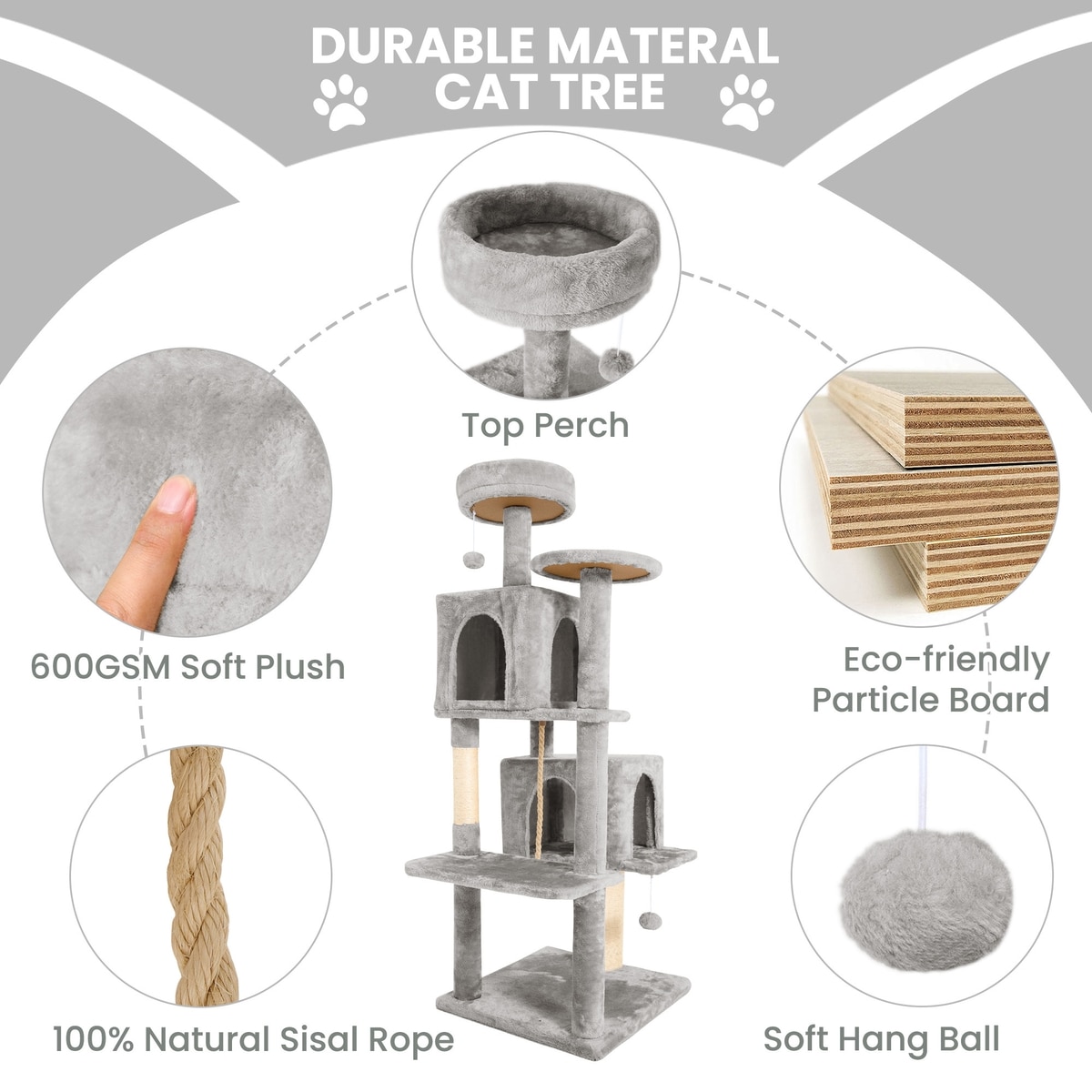 DURABLE MATERAL CAT TREE

Top Perch

600GSM Soft Plush

Eco-friendly Particle Board

100% Natural Sisal Rope

Soft Hang Ball