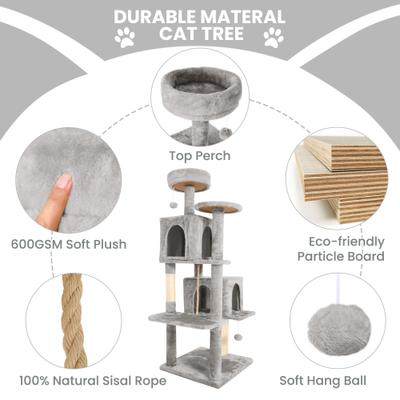 DURABLE MATERAL CAT TREE

Top Perch

600GSM Soft Plush

Eco-friendly Particle Board

100% Natural Sisal Rope

Soft Hang Ball