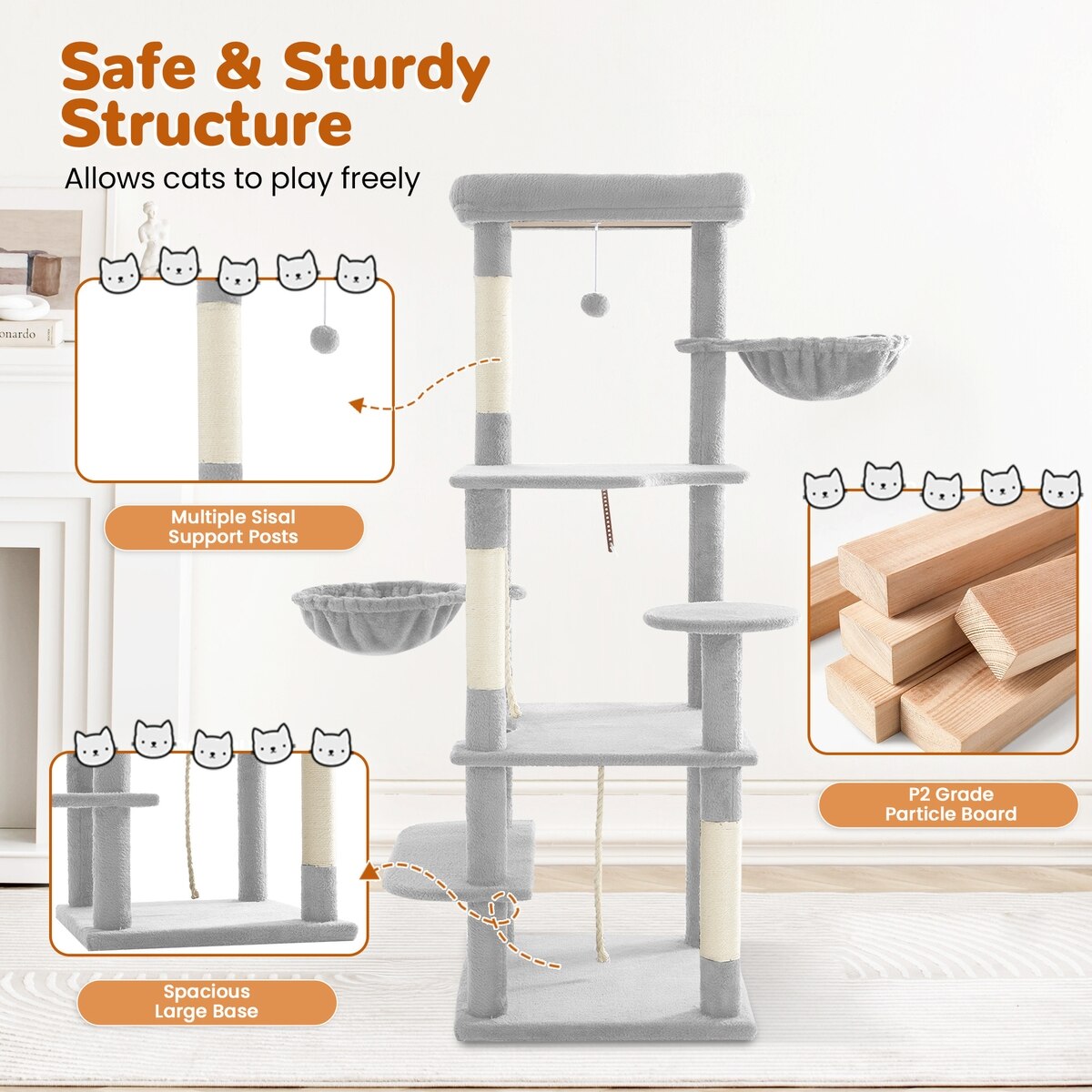 Safe & Sturdy Structure

Allows cats to play freely

onardo

Multiple Sisal Support Posts

P2 Grade Particle Board

Spacious Large Base