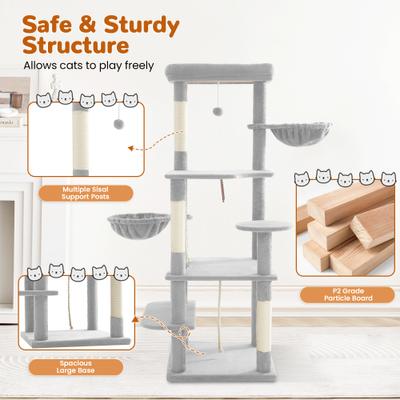 Safe & Sturdy Structure
Allows cats to play freely

Multiple Sisal Support Posts

P2 Grade Particle Board

Spacious Large Base