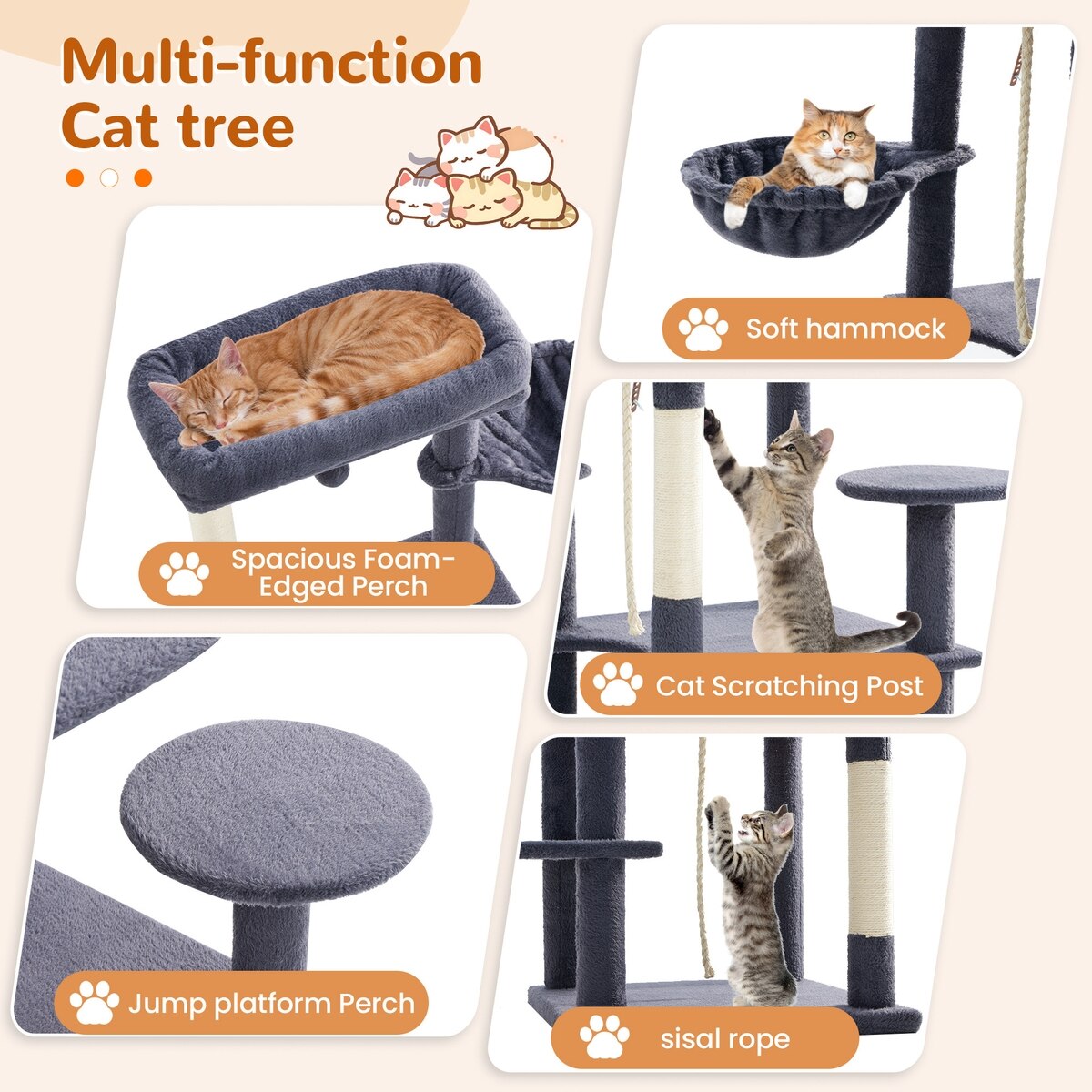 Multi-function Cat tree

Soft hammock

Spacious Foam-Edged Perch

Cat Scratching Post

Jump platform Perch

sisal rope