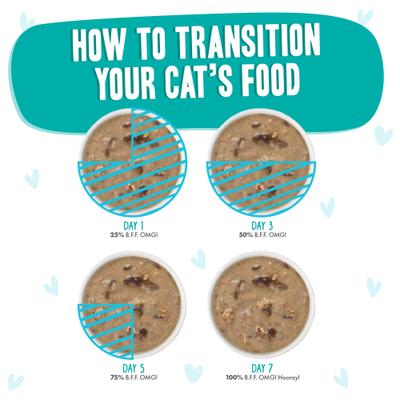 HOW TO TRANSITION YOUR CAT'S FOOD

DAY 1
25% B.F.F. OMG!

DAY 3
50% B.F.F. OMG!

DAY 5
75% B.F.F. OMG!

DAY 7
100% B.F.F. OMG! Hooray!