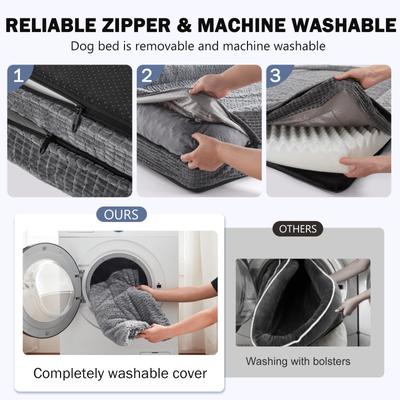 RELIABLE ZIPPER & MACHINE WASHABLE

Dog bed is removable and machine washable

1

2

3

OURS

Completely washable cover

OTHERS

Washing with bolsters