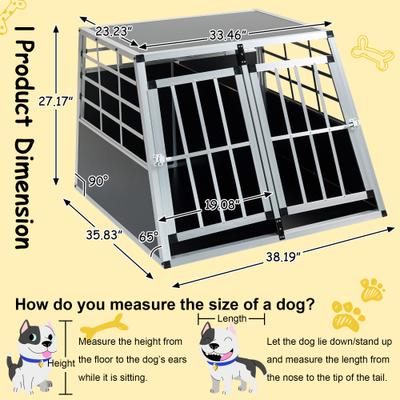 I Product Dimension

23.23"

33.46"

27.17"

90°

19.08"

35.83"

65°

38.19"

How do you measure the size of a dog?

Height

Measure the height from the floor to the dog's ears while it is sitting.

Length

Let the dog lie down/stand up and measure the length from the nose to the tip of the tail.