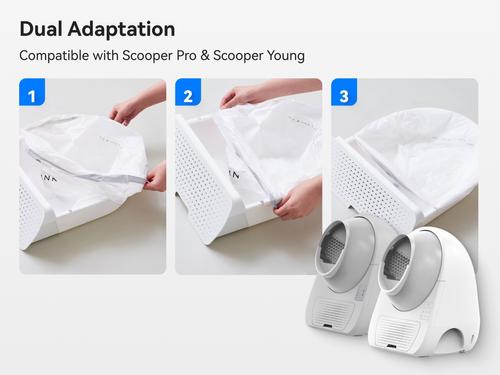 Dual Adaptation

Compatible with Scooper Pro & Scooper Young

1

2

3