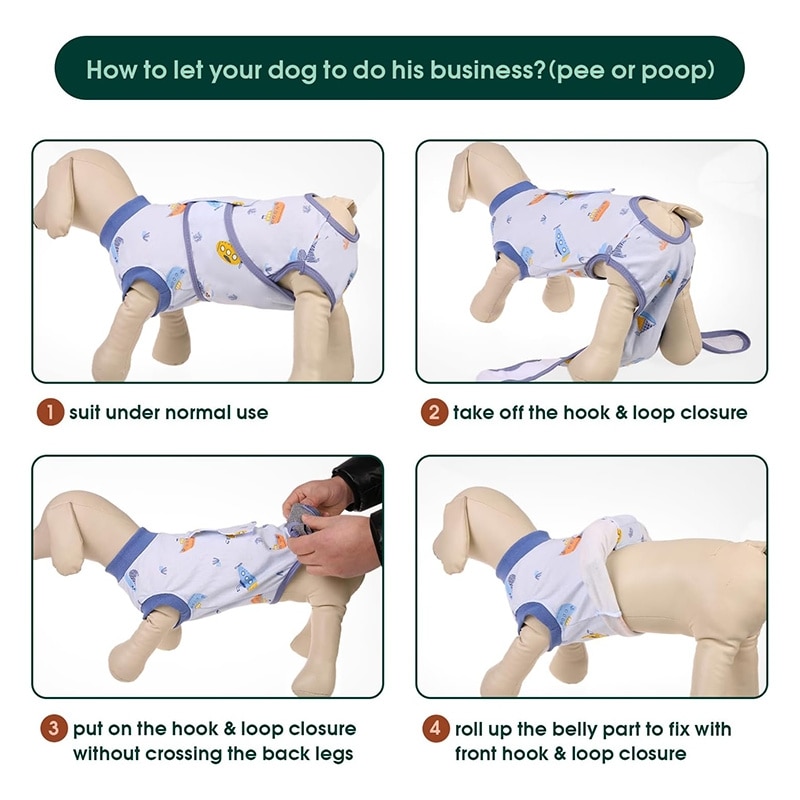 How to let your dog to do his business?(pee or poop)

1 suit under normal use

2 take off the hook & loop closure

3 put on the hook & loop closure without crossing the back legs

4 roll up the belly part to fix with front hook & loop closure